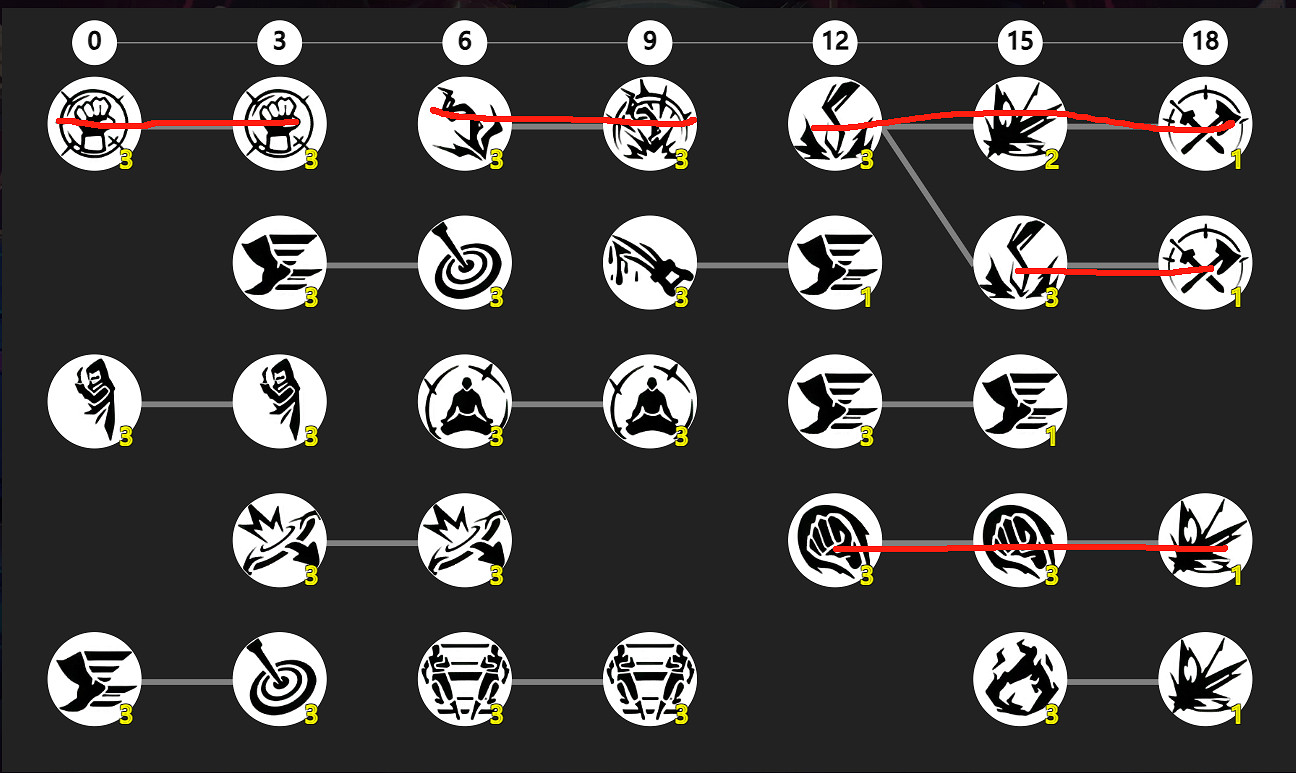 0 3 6 9 12 15 18

3 3 3 3 3 2 1

3 3 3 1 3 1

3 3 3 3 3 1

3 3 3 3 1

3 3 3 3 3 1