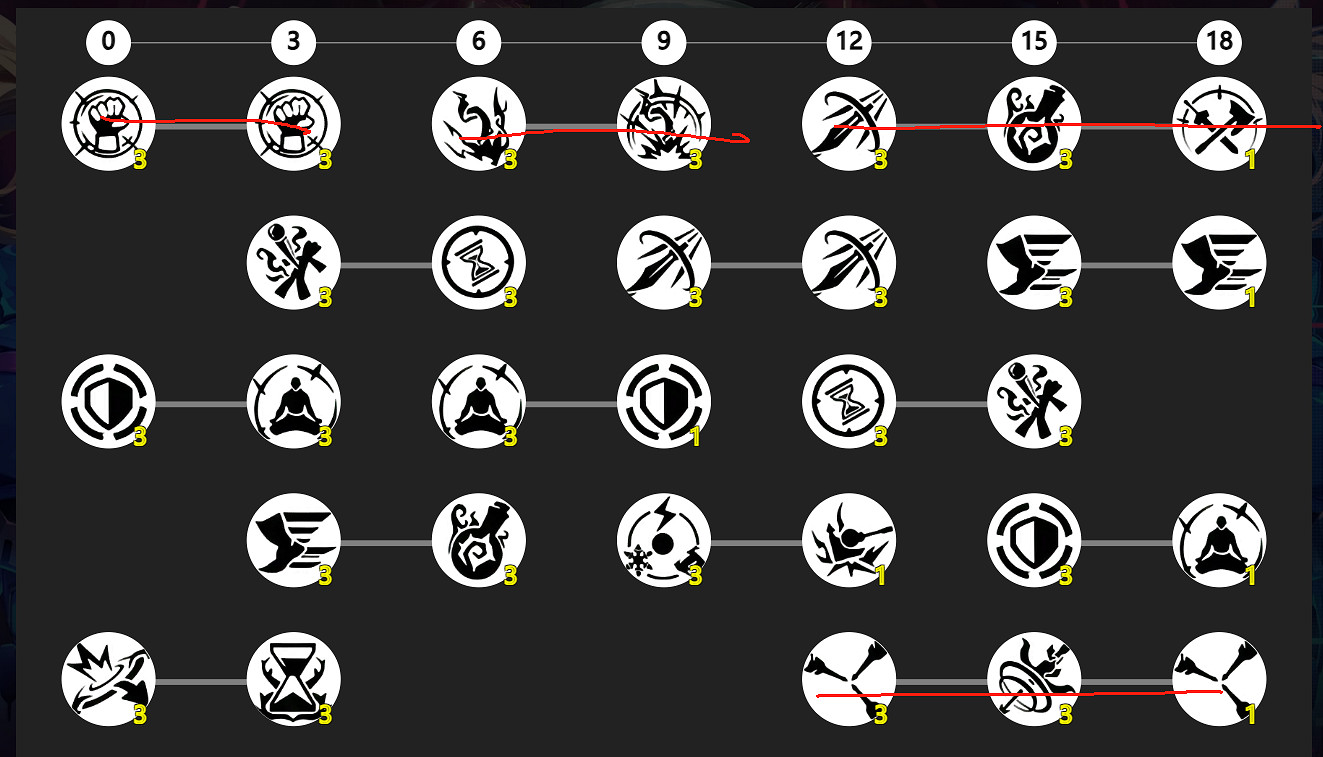 0 3 6 9 12 15 18

3 3 3 3 3 3 1

3 3 3 3 3 1

3 3 3 1 3 3

3 3 3 1 3 1

3 3 3 3 1