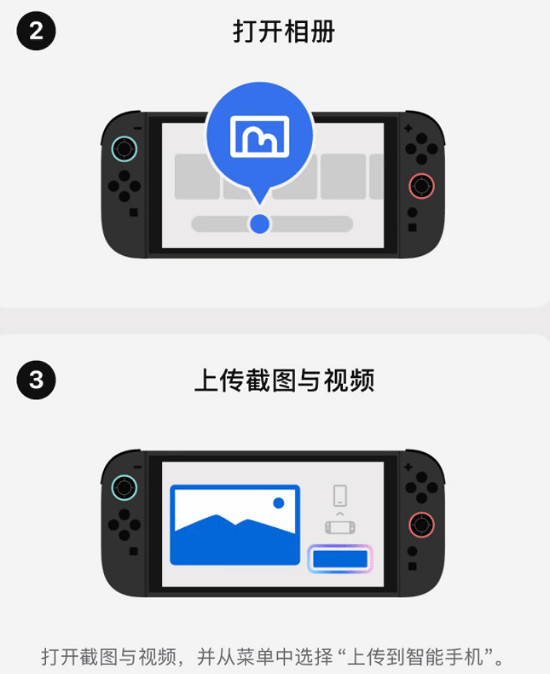 2 打开相册

3 上传截图与视频

打开截图与视频，并从菜单中选择“上传到智能手机”。