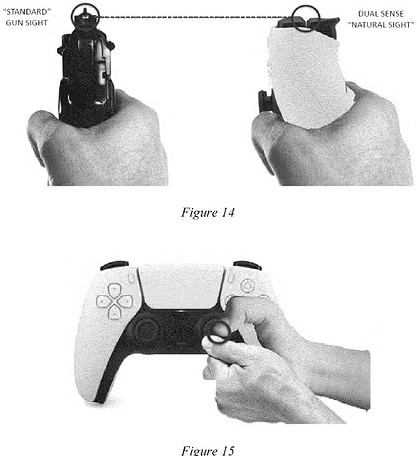 "STANDARD"
GUN SIGHT

DUAL SENSE
"NATURAL SIGHT"

Figure 14

Figure 15